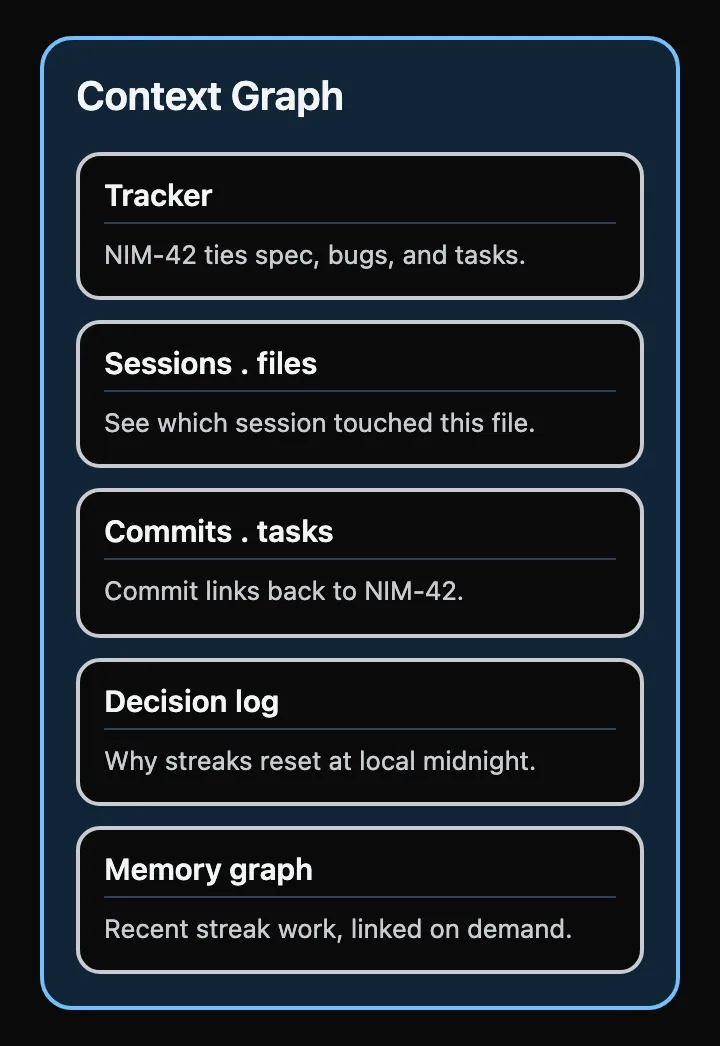 Context Graph

Tracker

NIM-42 ties spec, bugs, and tasks.

Sessions . files

See which session touched this file.

Commits . tasks

Commit links back to NIM-42.

Decision log

Why streaks reset at local midnight.

Memory graph

Recent streak work, linked on demand.